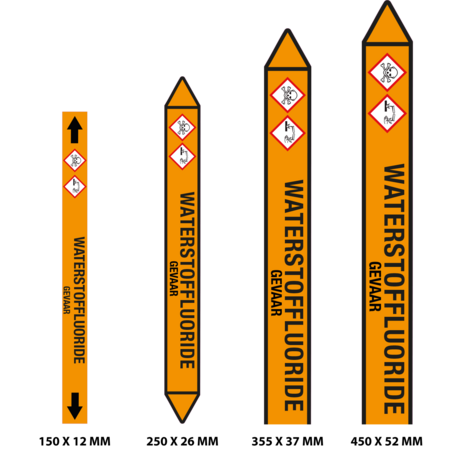 WATERSTOFFLUORIDE
GEVAAR

150 X 12 MM

WATERSTOFFLUORIDE
GEVAAR

250 X 26 MM

WATERSTOFFLUORIDE
GEVAAR

355 X 37 MM

WATERSTOFFLUORIDE
GEVAAR

450 X 52 MM